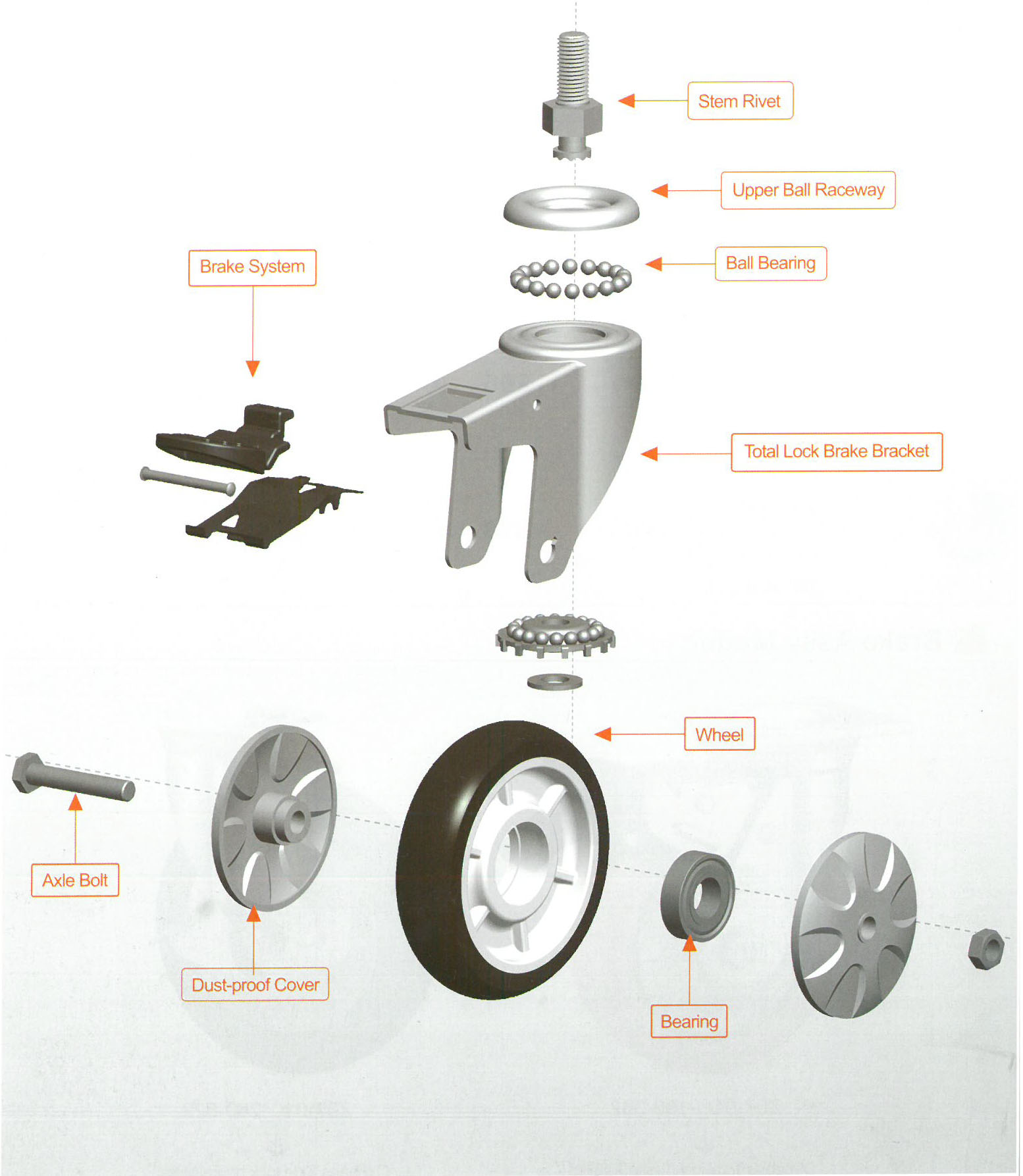 Stem Rivet

Upper Ball Raceway

Brake System

Ball Bearing

Total Lock Brake Bracket

Wheel

Axle Bolt

Dust-proof Cover

Bearing